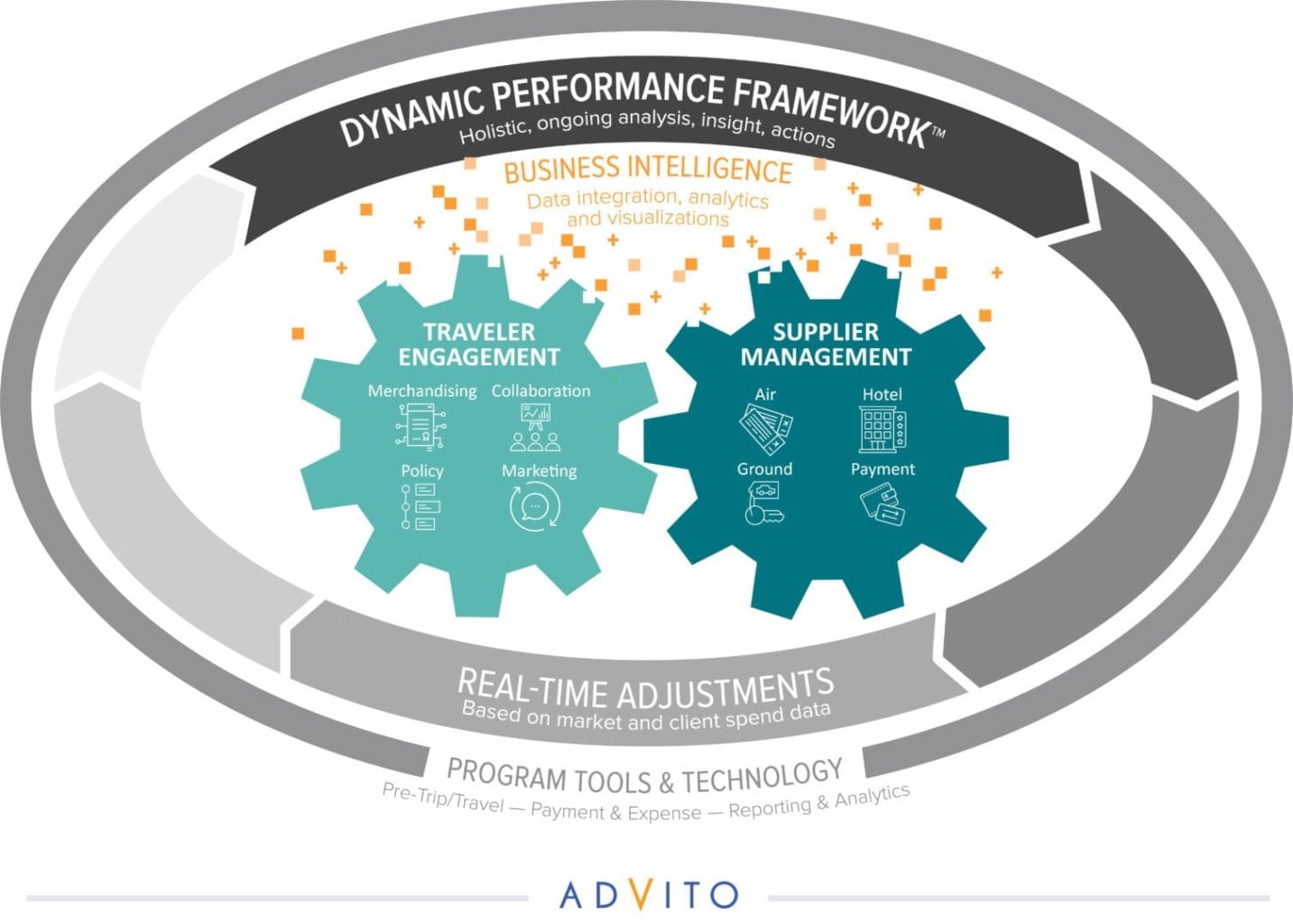 DYNAMIC PERFORMANCE FRAMEWORK™
Holistic, ongoing analysis, insight, actions

BUSINESS INTELLIGENCE
Data integration, analytics and visualizations

TRAVELER ENGAGEMENT
Merchandising
Collaboration
Policy
Marketing

SUPPLIER MANAGEMENT
Air
Hotel
Ground
Payment

REAL-TIME ADJUSTMENTS
Based on market and client spend data

PROGRAM TOOLS & TECHNOLOGY
Pre-Trip/Travel — Payment & Expense — Reporting & Analytics

ADVITO